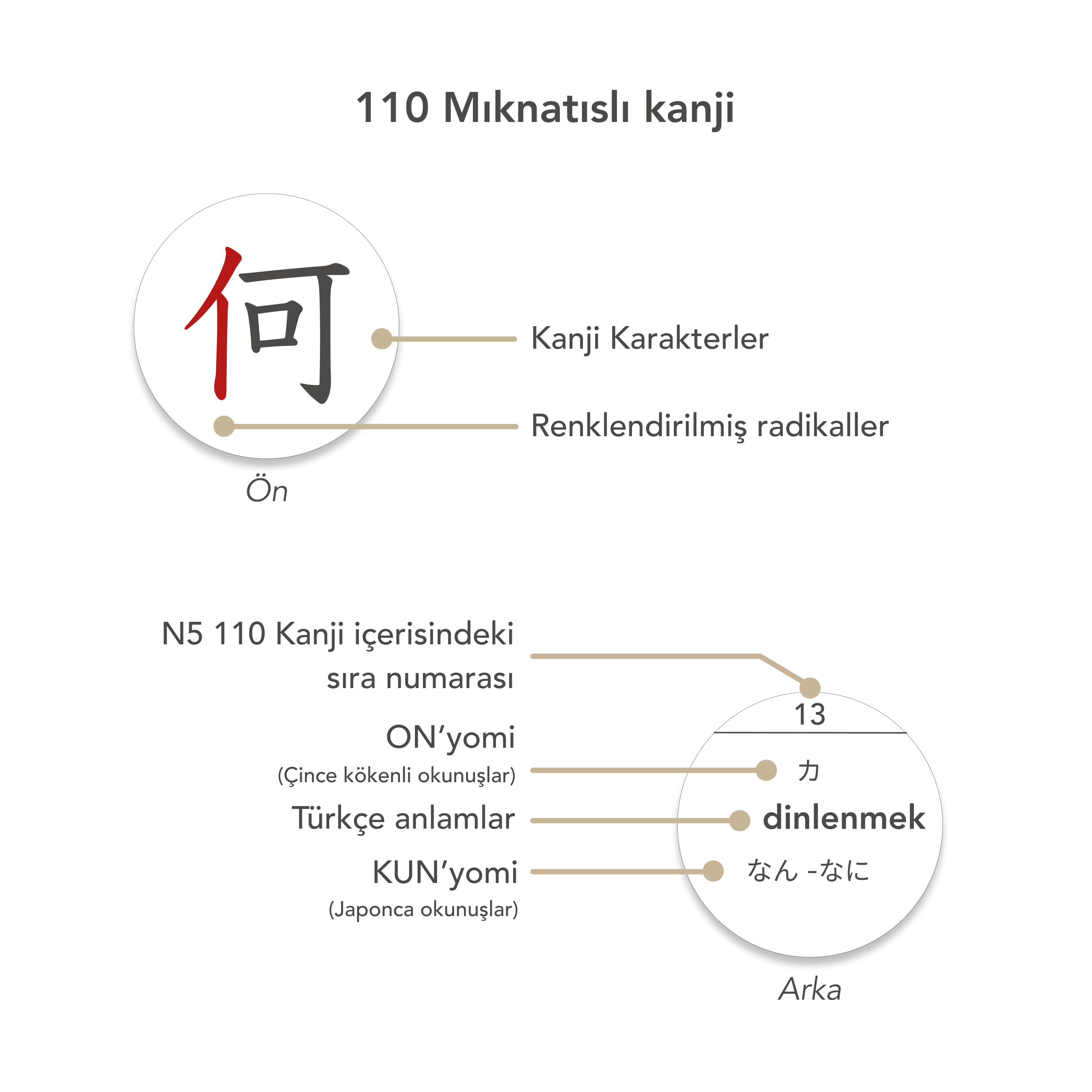 110 Mıknatıslı kanji

何

Kanji Karakterler

Renklendirilmiş radikaller

Ön

N5 110 Kanji içerisindeki sıra numarası

ON'yomi
(Çince kökenli okunuşlar)

Türkçe anlamlar

KUN'yomi
(Japonca okunuşlar)

13

カ

dinlenmek

なん -なに

Arka